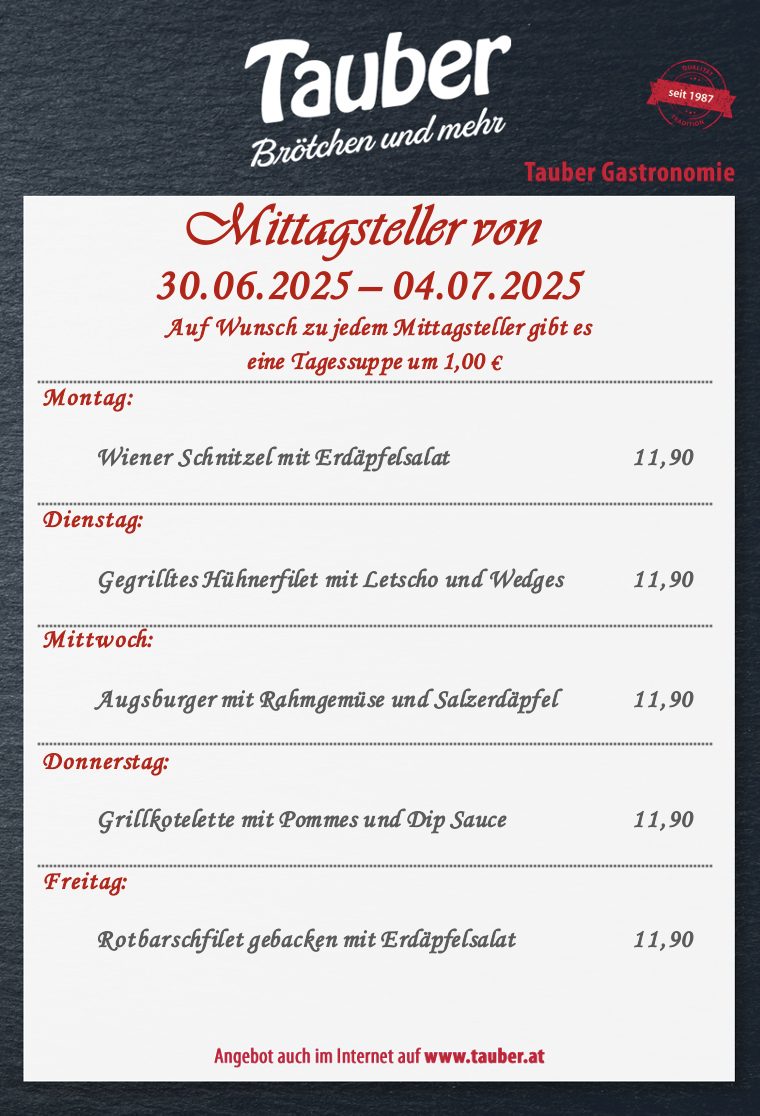 Tauber
Brötchen und mehr

seit 1987

Tauber Gastronomie

Mittagsteller von
30.06.2025 – 04.07.2025
Auf Wunsch zu jedem Mittagsteller gibt es eine Tagessuppe um 1,00 €

Montag:
Wiener Schnitzel mit Erdäpfelsalat 11,90

Dienstag:
Gegrilltes Hühnerfilet mit Letscho und Wedges 11,90

Mittwoch:
Augsburger mit Rahmgemüse und Salzerdäpfel 11,90

Donnerstag:
Grillkotelette mit Pommes und Dip Sauce 11,90

Freitag:
Rotbarschfilet gebacken mit Erdäpfelsalat 11,90

Angebot auch im Internet auf www.tauber.at